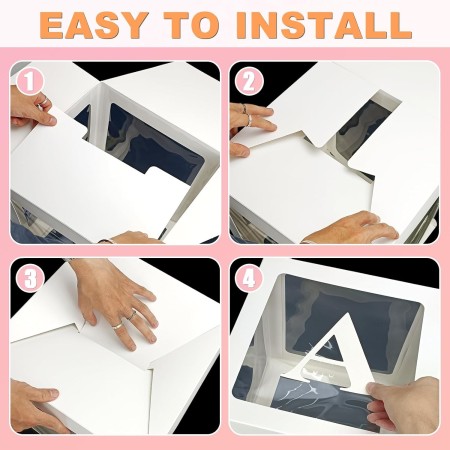 EASY TO INSTALL

1

2

3

4

A