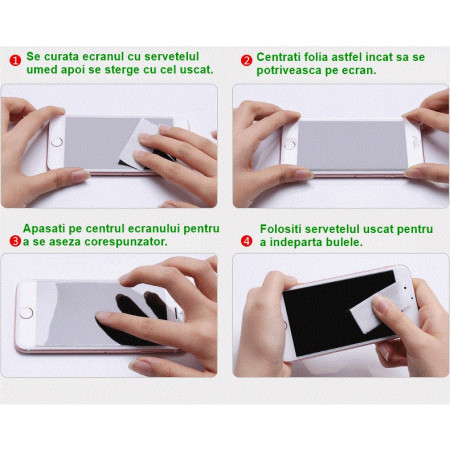 1 Se curata ecranul cu servetelul umed apoi se sterge cu cel uscat.

2 Centrati folia astfel incat sa se potriveasca pe ecran.

3 Apasati pe centrul ecranului pentru a se aseza corespunzator.

4 Folositi servetelul uscat pentru a indeparta bulele.