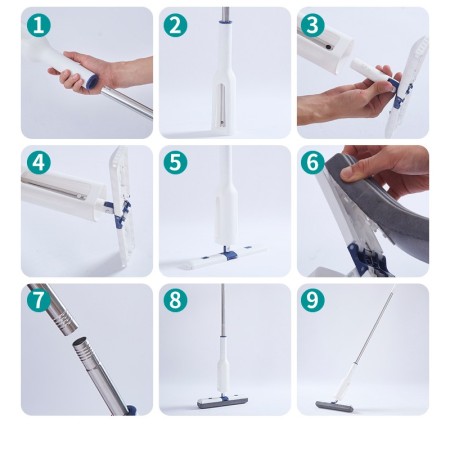 1

2

3

4

5

6

7

8

9