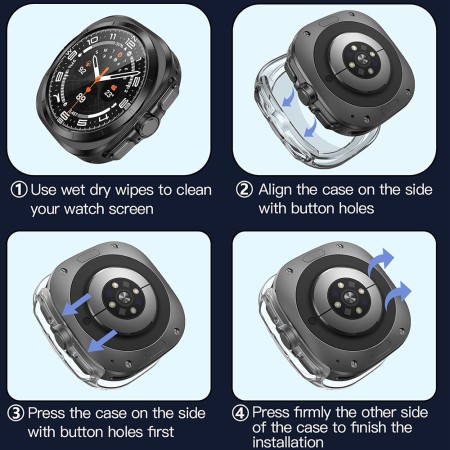 ① Use wet dry wipes to clean your watch screen

② Align the case on the side with button holes

③ Press the case on the side with button holes first

④ Press firmly the other side of the case to finish the installation