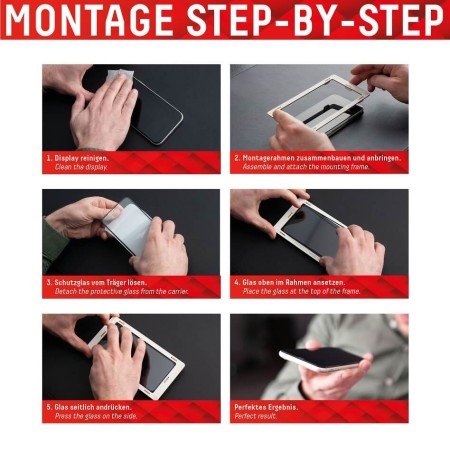 MONTAGE STEP-BY-STEP

1. Display reinigen.
Clean the display.

2. Montagerahmen zusammenbauen und anbringen.
Assemble and attach the mounting frame.

3. Schutzglas vom Träger lösen.
Detach the protective glass from the carrier.

4. Glas oben im Rahmen ansetzen.
Place the glass at the top of the frame.

5. Glas seitlich andrücken.
Press the glass on the side.

Perfektes Ergebnis.
Perfect result.