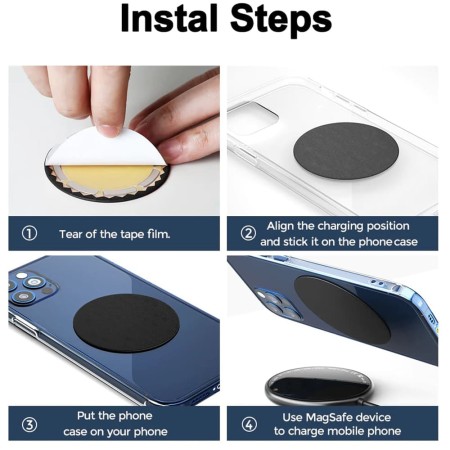 Instal Steps

① Tear of the tape film.

② Align the charging position and stick it on the phone case

③ Put the phone case on your phone

④ Use MagSafe device to charge mobile phone