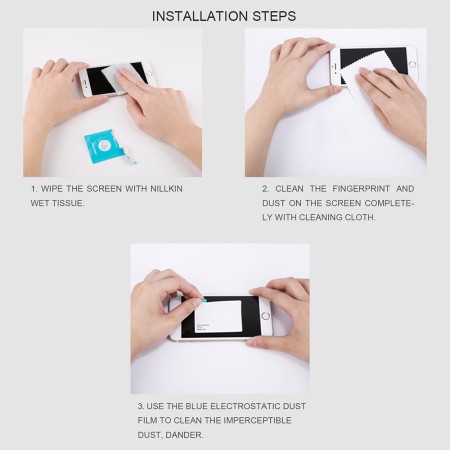 INSTALLATION STEPS

1. WIPE THE SCREEN WITH NILLKIN WET TISSUE.

2. CLEAN THE FINGERPRINT AND DUST ON THE SCREEN COMPLETELY WITH CLEANING CLOTH.

3. USE THE BLUE ELECTROSTATIC DUST FILM TO CLEAN THE IMPERCEPTIBLE DUST, DANDER.