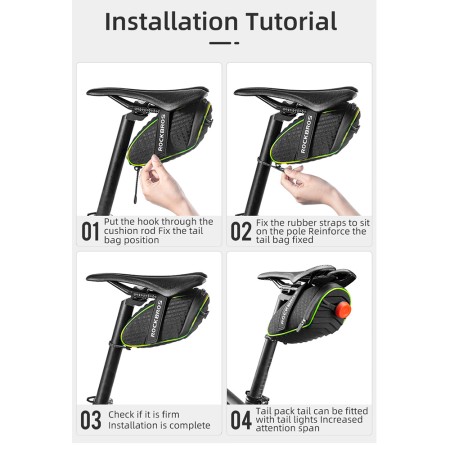 Installation Tutorial

ROCKBROS

01 Put the hook through the cushion rod Fix the tail bag position

ROCKBROS

02 Fix the rubber straps to sit on the pole Reinforce the tail bag fixed

ROCKBROS

03 Check if it is firm Installation is complete

ROCKBROS

04 Tail pack tail can be fitted with tail lights Increased attention span