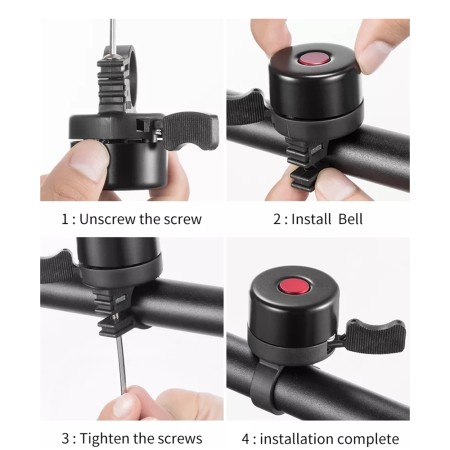 1 : Unscrew the screw

2 : Install  Bell

3 : Tighten the screws

4 : installation complete