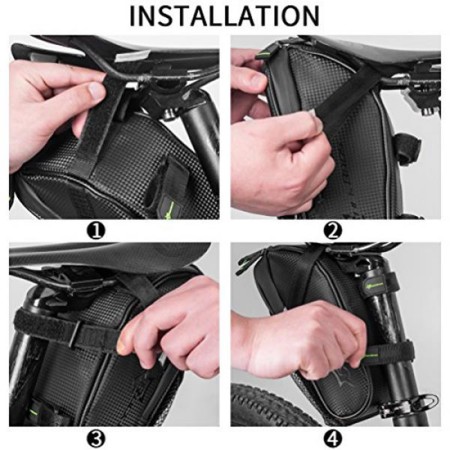 INSTALLATION

❶

❷

❸

❹