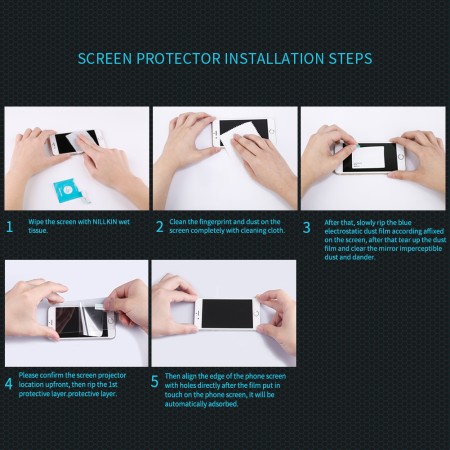 SCREEN PROTECTOR INSTALLATION STEPS

1 Wipe the screen with NILLKIN wet tissue.

2 Clean the fingerprint and dust on the screen completely with cleaning cloth.

3 After that, slowly rip the blue electrostatic dust film according affixed on the screen, after that tear up the dust film and clear the mirror imperceptible dust and dander.

4 Please confirm the screen projector location upfront, then rip the 1st protective layer.protective layer.

5 Then align the edge of the phone screen with holes directly after the film put in touch on the phone screen, it will be automatically adsorbed.